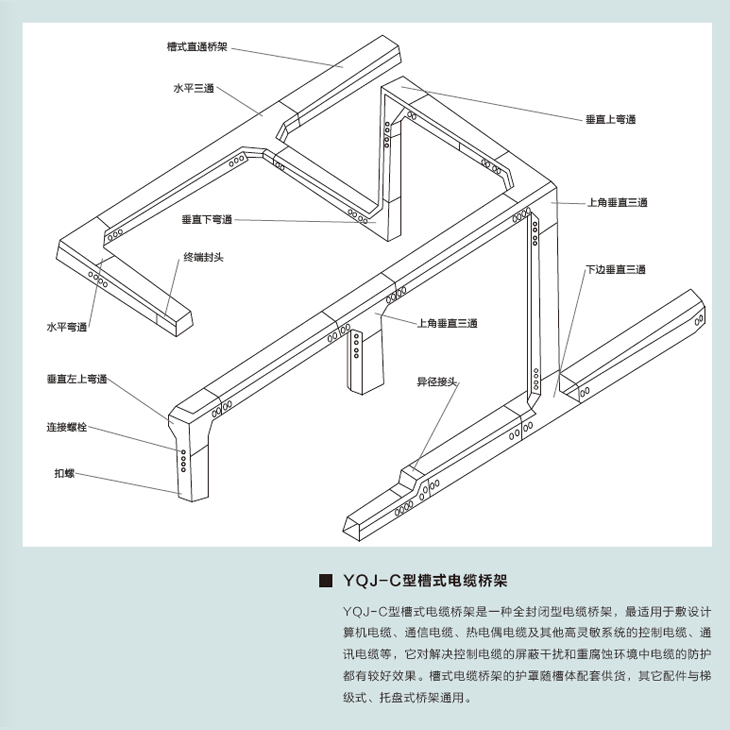 槽式直通桥架
水平三通
垂直上弯通
上角垂直三通
垂直下弯通
终端封头
下边垂直三通
水平弯通
上角垂直三通
垂直左上弯通
异径接头
连接螺栓
扣螺

■ YQJ-C型槽式电缆桥架

YQJ-C型槽式电缆桥架是一种全封闭型电缆桥架，最适用于敷设计算机电缆、通信电缆、热电偶电缆及其他高灵敏系统的控制电缆、通讯电缆等，它对解决控制电缆的屏蔽干扰和重腐蚀环境中电缆的防护都有较好效果。槽式电缆桥架的护罩随槽体配套供货，其它配件与梯级式、托盘式桥架通用。