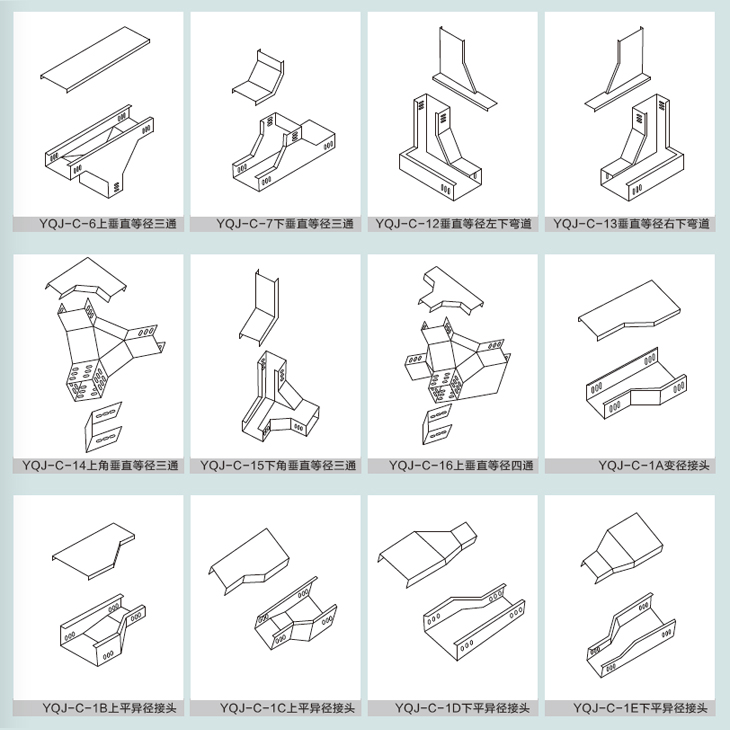 YQJ-C-6上垂直等径三通

YQJ-C-7下垂直等径三通

YQJ-C-12垂直等径左下弯道

YQJ-C-13垂直等径右下弯道

YQJ-C-14上角垂直等径三通

YQJ-C-15下角垂直等径三通

YQJ-C-16上垂直等径四通

YQJ-C-1A变径接头

YQJ-C-1B上平异径接头

YQJ-C-1C上平异径接头

YQJ-C-1D下平异径接头

YQJ-C-1E下平异径接头